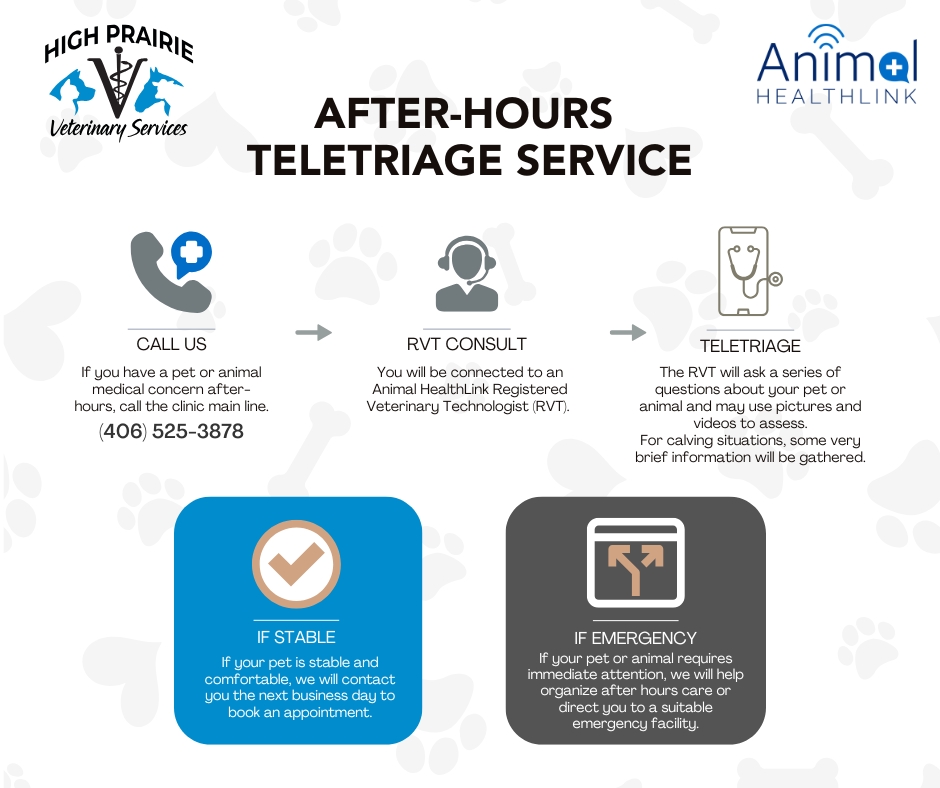 HIGH PRAIRIE
Veterinary Services

Animal
HEALTHLINK

AFTER-HOURS
TELETRIAGE SERVICE

CALL US
If you have a pet or animal medical concern after-hours, call the clinic main line.
(406) 525-3878

RVT CONSULT
You will be connected to an Animal HealthLink Registered Veterinary Technologist (RVT).

TELETRIAGE
The RVT will ask a series of questions about your pet or animal and may use pictures and videos to assess.
For calving situations, some very brief information will be gathered.

IF STABLE
If your pet is stable and comfortable, we will contact you the next business day to book an appointment.

IF EMERGENCY
If your pet or animal requires immediate attention, we will help organize after hours care or direct you to a suitable emergency facility.